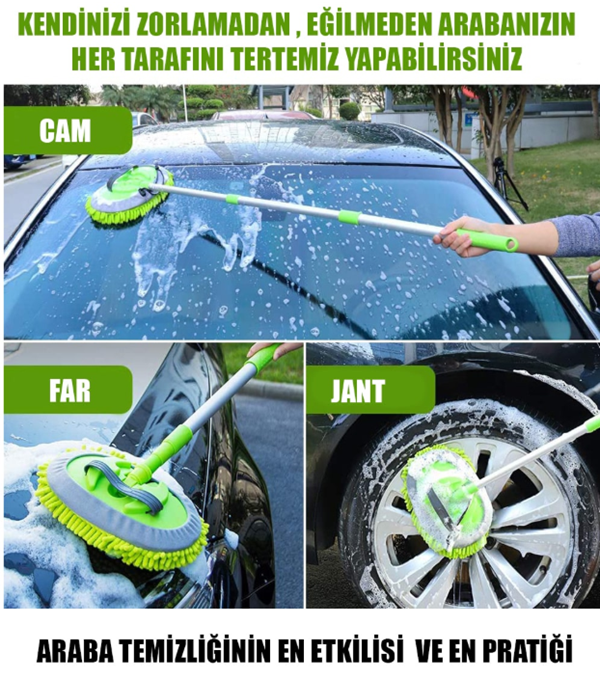 KENDİNİZİ ZORLAMADAN , EĞİLMEDEN ARABANIZIN HER TARAFINI TERTEMİZ YAPABİLİRSİNİZ

CAM

FAR

JANT

ARABA TEMİZLİĞİNİN EN ETKİLİSİ VE EN PRATİĞİ